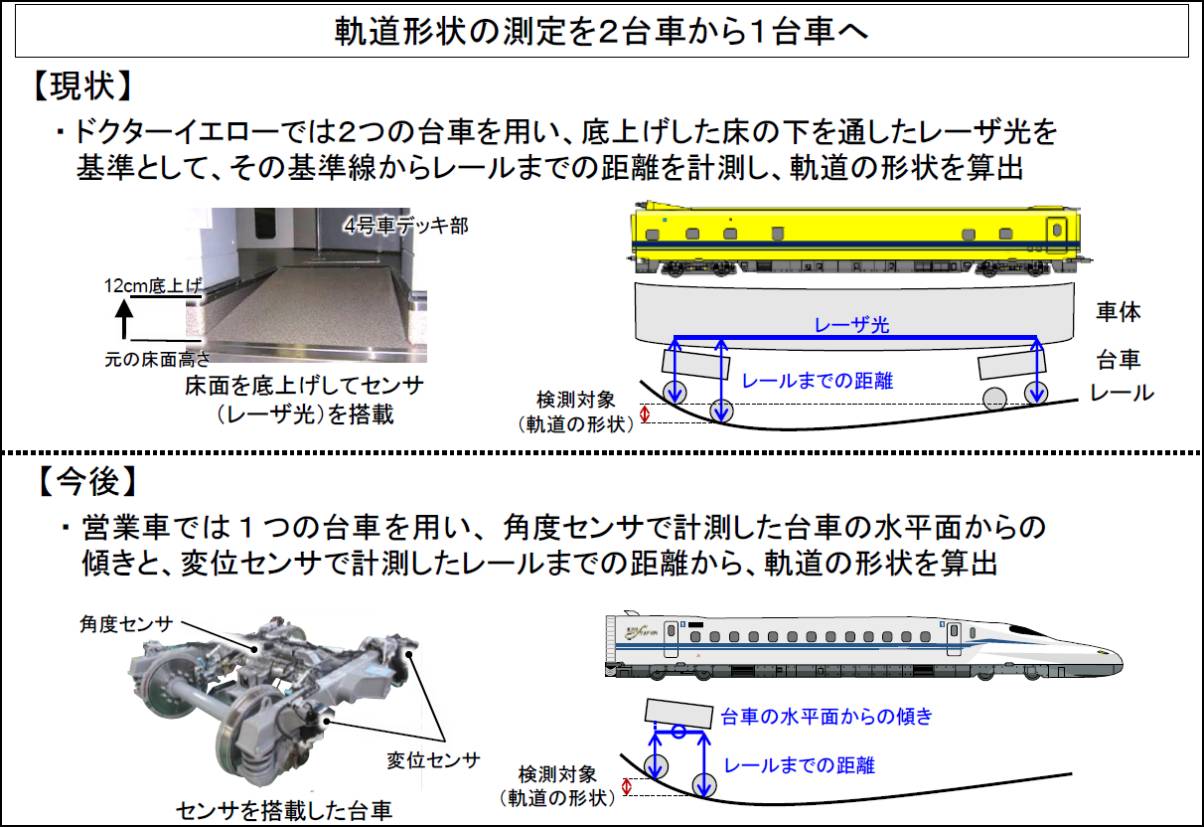 軌道形状の測定を2台車から1台車へ

【現状】

・ドクターイエローでは2つの台車を用い、底上げした床の下を通したレーザ光を基準として、その基準線からレールまでの距離を計測し、軌道の形状を算出

4号車デッキ部

12cm底上げ

元の床面高さ

床面を底上げしてセンサ（レーザ光）を搭載

車体

レーザ光

台車

レールまでの距離

レール

検測対象（軌道の形状）

【今後】

・営業車では１つの台車を用い、角度センサで計測した台車の水平面からの傾きと、変位センサで計測したレールまでの距離から、軌道の形状を算出

角度センサ

変位センサ

センサを搭載した台車

台車の水平面からの傾き

レールまでの距離

検測対象（軌道の形状）